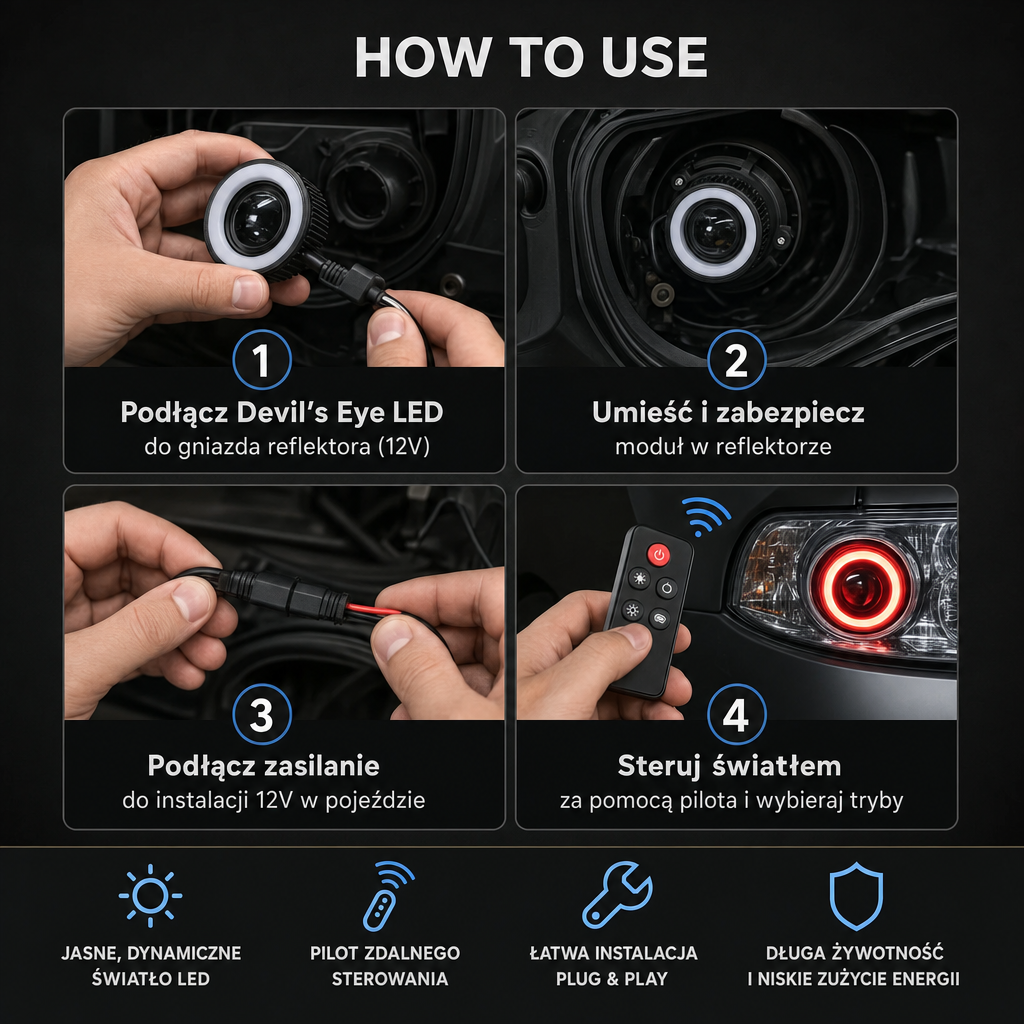 HOW TO USE

1

Podłącz Devil's Eye LED

do gniazda reflektora (12V)

2

Umieść i zabezpiecz

moduł w reflektorze

3

Podłącz zasilanie

do instalacji 12V w pojeździe

4

Steruj światłem

za pomocą pilota i wybieraj tryby

JASNE, DYNAMICZNE ŚWIATŁO LED

PILOT ZDALNEGO STEROWANIA

ŁATWA INSTALACJA PLUG & PLAY

DŁUGA ŻYWOTNOŚĆ I NISKIE ZUŻYCIE ENERGII